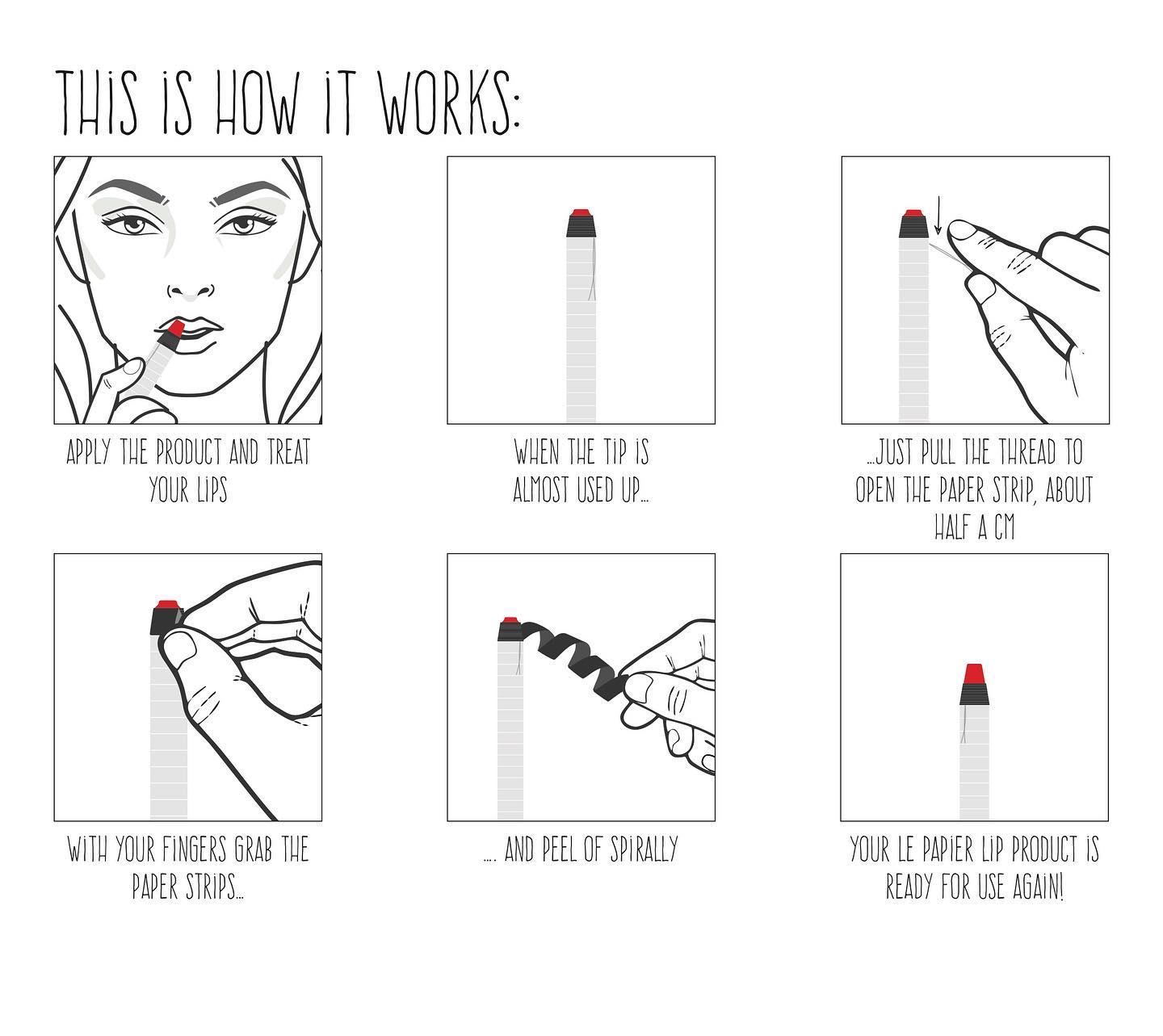 THIS IS HOW IT WORKS:

APPLY THE PRODUCT AND TREAT YOUR LIPS

WHEN THE TIP IS ALMOST USED UP...

...JUST PULL THE THREAD TO OPEN THE PAPER STRIP, ABOUT HALF A CM

WITH YOUR FINGERS GRAB THE PAPER STRIPS...

.... AND PEEL OF SPIRALLY

YOUR LE PAPIER LIP PRODUCT IS READY FOR USE AGAIN!