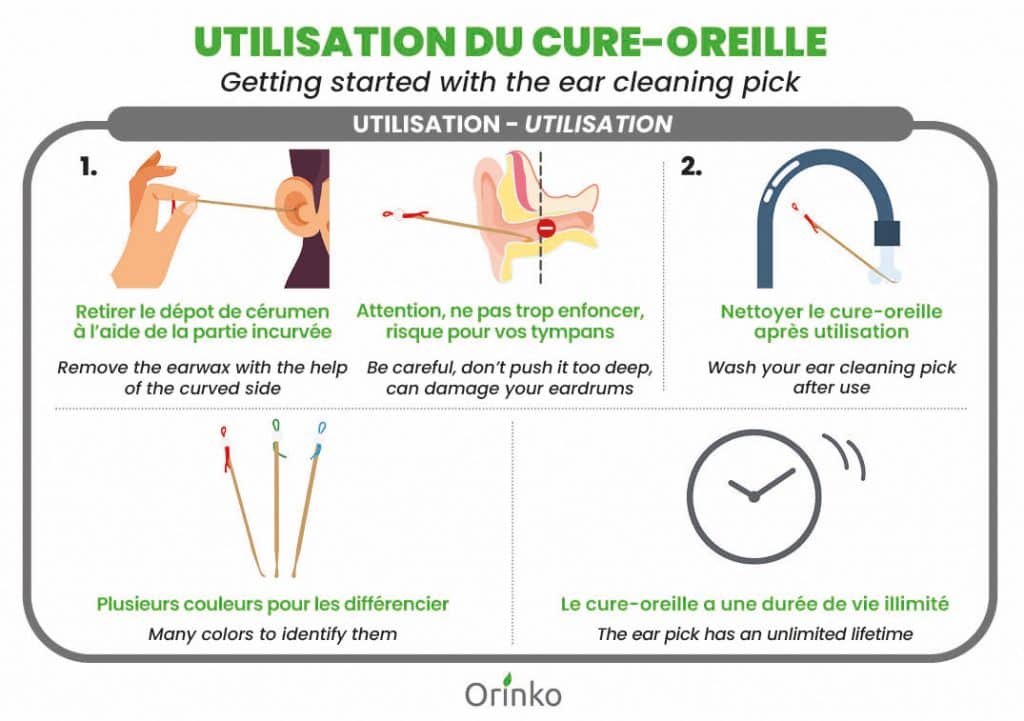 UTILISATION DU CURE-OREILLE
Getting started with the ear cleaning pick

UTILISATION - UTILISATION

1.

Retirer le dépot de cérumen à l'aide de la partie incurvée
Remove the earwax with the help of the curved side

Attention, ne pas trop enfoncer, risque pour vos tympans
Be careful, don't push it too deep, can damage your eardrums

2.

Nettoyer le cure-oreille après utilisation
Wash your ear cleaning pick after use

Plusieurs couleurs pour les différencier
Many colors to identify them

Le cure-oreille a une durée de vie illimité
The ear pick has an unlimited lifetime

Orinko