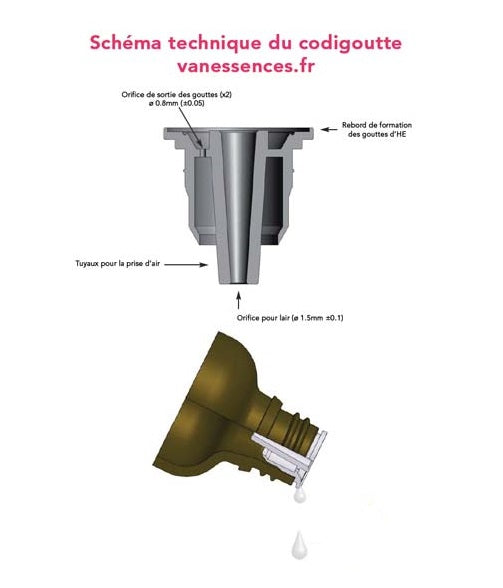 Schéma technique du codigoutte
vanessences.fr

Orifice de sortie des gouttes (x2)
ø 0.8mm (±0.05)

Rebord de formation des gouttes d'HE

Tuyaux pour la prise d'air

Orifice pour lair (ø 1.5mm ±0.1)